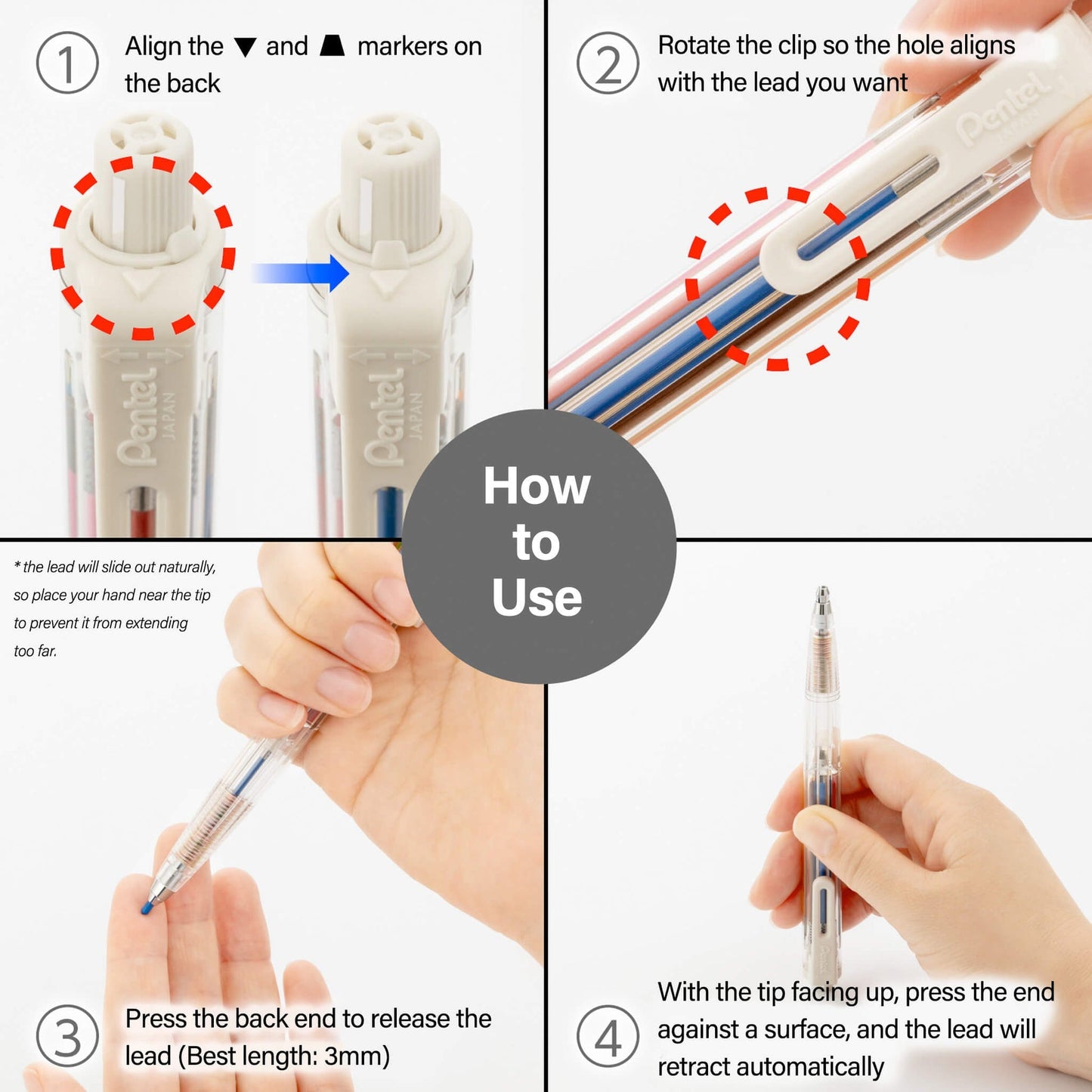 ① Align the ▼ and ▲ markers on the back

Pentel JAPAN

Pentel JAPAN

② Rotate the clip so the hole aligns with the lead you want

Pentel JAPAN

How to Use

* the lead will slide out naturally, so place your hand near the tip to prevent it from extending too far.

③ Press the back end to release the lead (Best length: 3mm)

④ With the tip facing up, press the end against a surface, and the lead will retract automatically