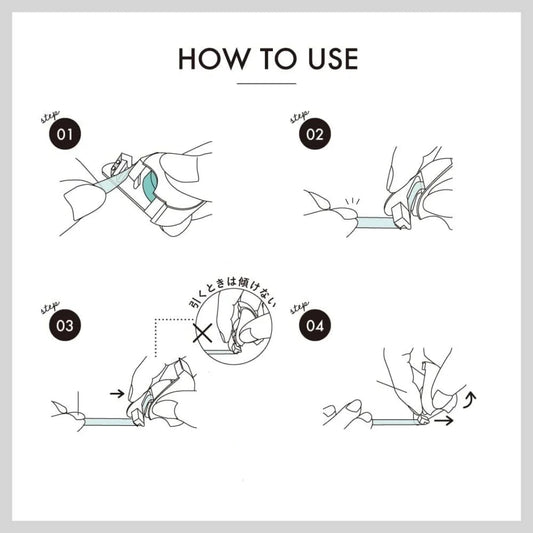 HOW TO USE

step
01

step
02

step
03

引くときは傾けない

step
04