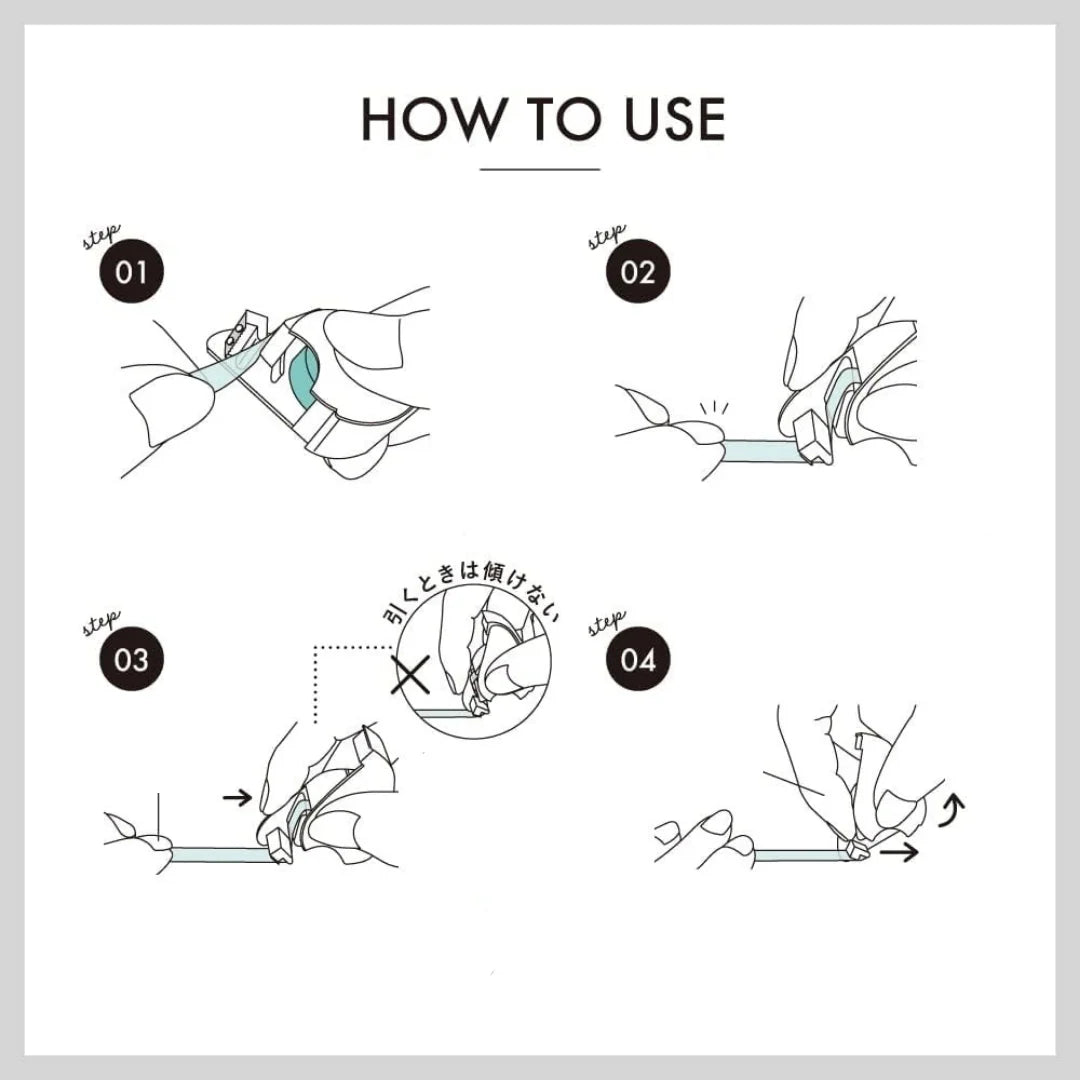 HOW TO USE

step
01

step
02

step
03

引くときは傾けない

step
04