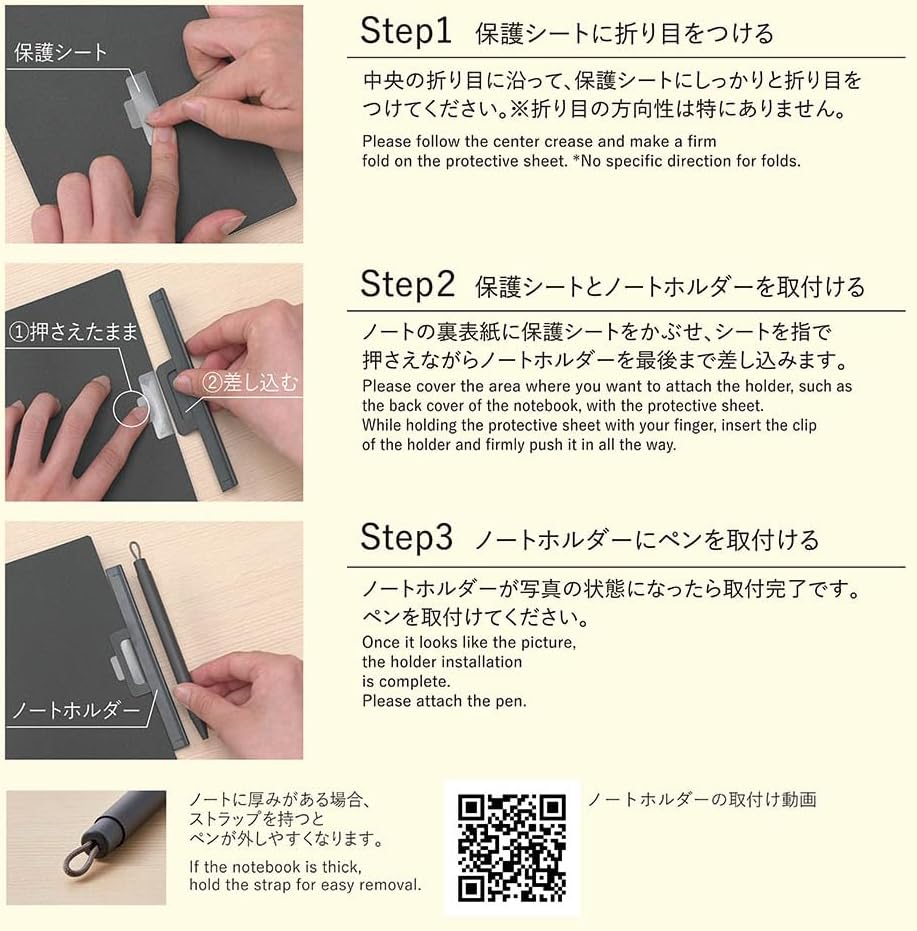 保護シート

Step1 保護シートに折り目をつける

中央の折り目に沿って、保護シートにしっかりと折り目をつけてください。※折り目の方向性は特にありません。

Please follow the center crease and make a firm fold on the protective sheet. *No specific direction for folds.

①押さえたまま

②差し込む

Step2 保護シートとノートホルダーを取付ける

ノートの裏表紙に保護シートをかぶせ、シートを指で押さえながらノートホルダーを最後まで差し込みます。

Please cover the area where you want to attach the holder, such as the back cover of the notebook, with the protective sheet. While holding the protective sheet with your finger, insert the clip of the holder and firmly push it in all the way.

ノートホルダー

Step3 ノートホルダーにペンを取付ける

ノートホルダーが写真の状態になったら取付完了です。ペンを取付けてください。

Once it looks like the picture, the holder installation is complete. Please attach the pen.

ノートに厚みがある場合、ストラップを持つとペンが外しやすくなります。

If the notebook is thick, hold the strap for easy removal.

ノートホルダーの取付け動画